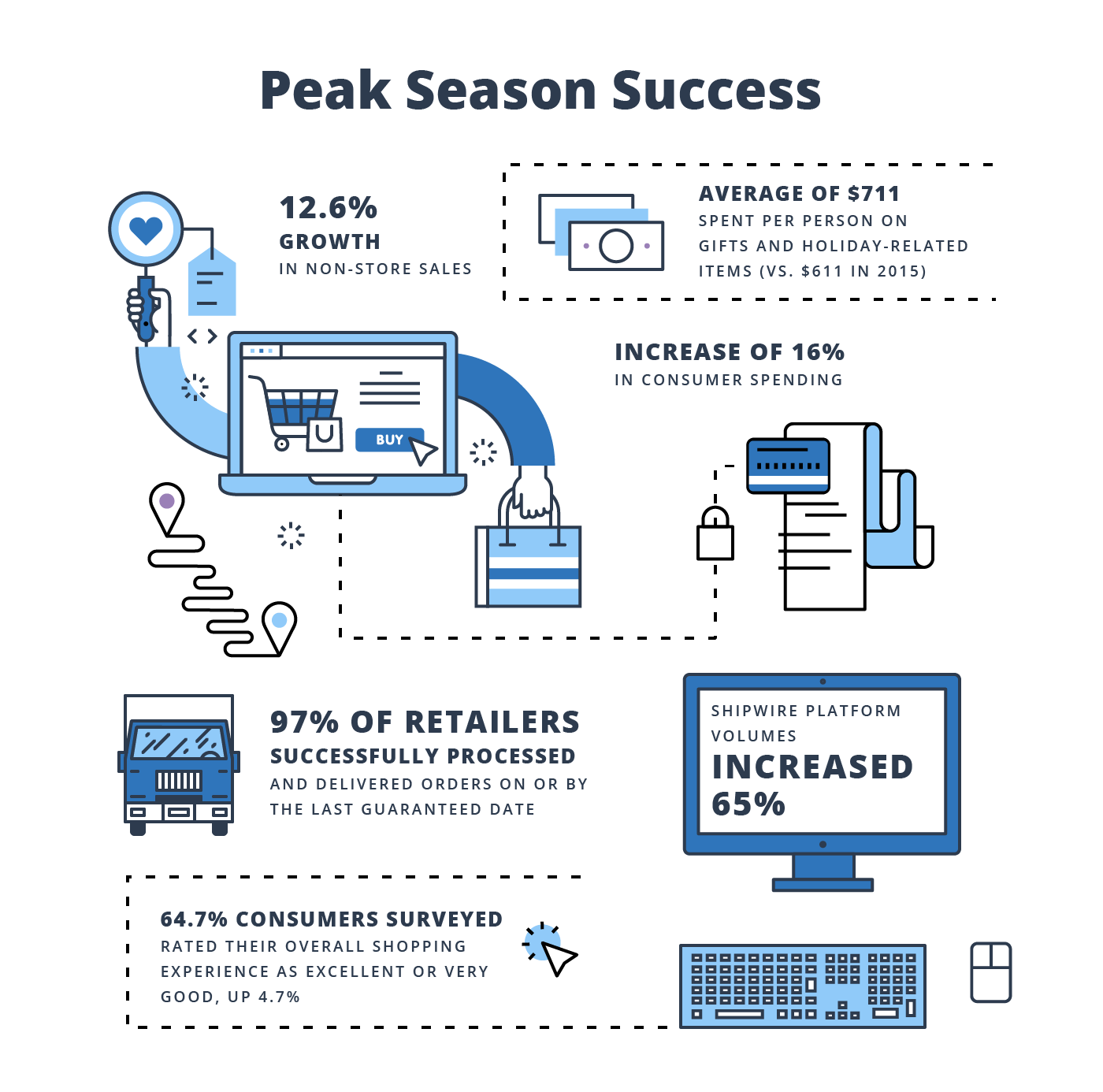 Peak Season Success

12.6%
GROWTH
IN NON-STORE SALES

AVERAGE OF $711
SPENT PER PERSON ON GIFTS AND HOLIDAY-RELATED ITEMS (VS. $611 IN 2015)

BUY

INCREASE OF 16%
IN CONSUMER SPENDING

97% OF RETAILERS
SUCCESSFULLY PROCESSED
AND DELIVERED ORDERS ON OR BY THE LAST GUARANTEED DATE

SHIPWIRE PLATFORM VOLUMES
INCREASED 65%

64.7% CONSUMERS SURVEYED
RATED THEIR OVERALL SHOPPING EXPERIENCE AS EXCELLENT OR VERY GOOD, UP 4.7%